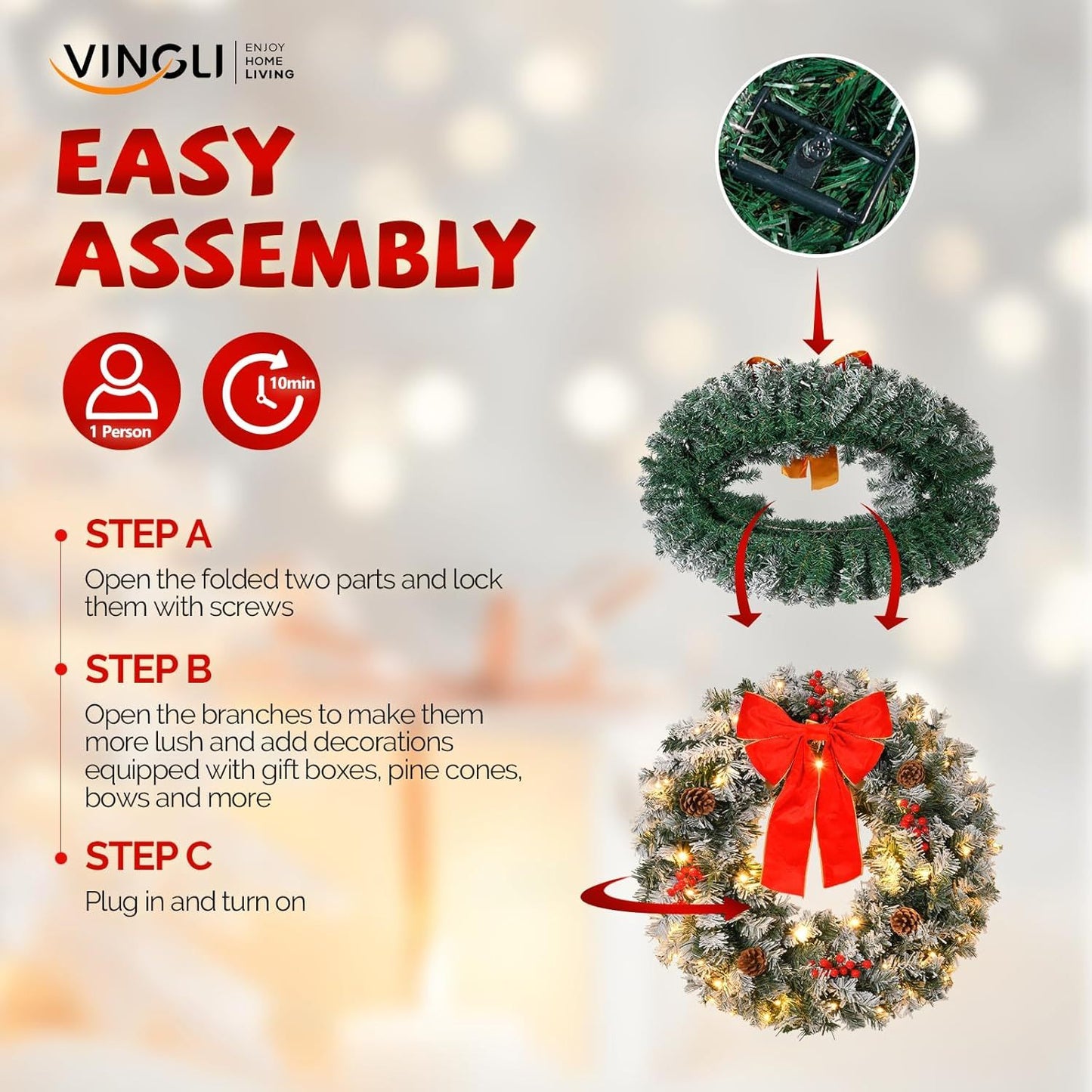 VINGLI ENJOY HOME LIVING

EASY ASSEMBLY

1 Person

10min

STEP A
Open the folded two parts and lock them with screws

STEP B
Open the branches to make them more lush and add decorations equipped with gift boxes, pine cones, bows and more

STEP C
Plug in and turn on